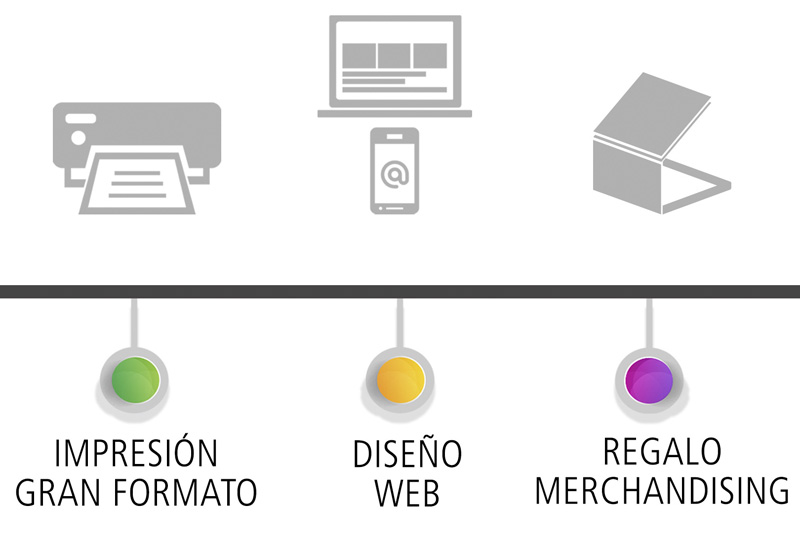 @

IMPRESIÓN
GRAN FORMATO

DISEÑO
WEB

REGALO
MERCHANDISING